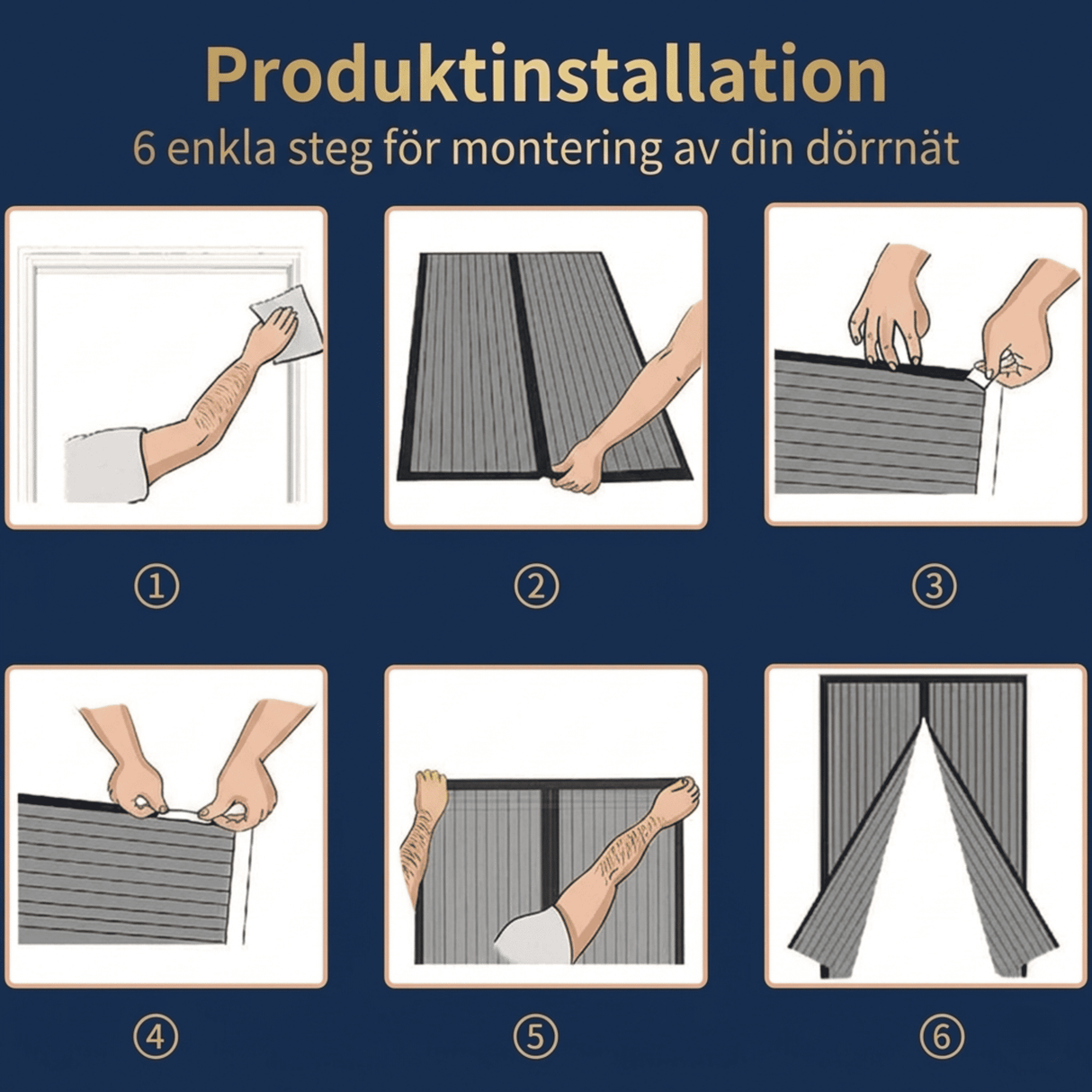 Produktinstallation
6 enkla steg för montering av din dörrnät

①

②

③

④

⑤

⑥