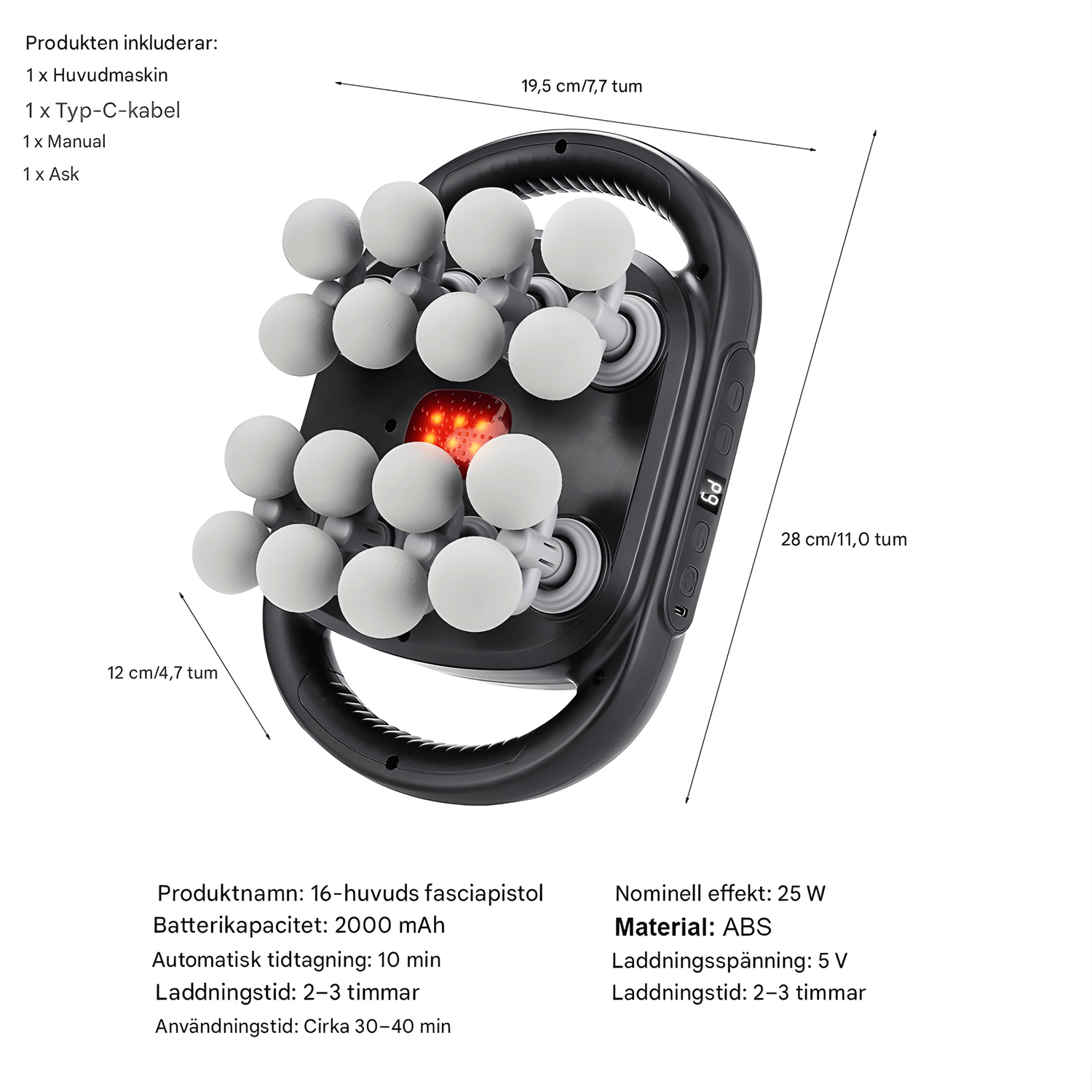 Produkten inkluderar:
1 x Huvudmaskin
1 x Typ-C-kabel
1 x Manual
1 x Ask

19,5 cm/7,7 tum

28 cm/11,0 tum

12 cm/4,7 tum

P9

Produktnamn: 16-huvuds fasciapistol
Batterikapacitet: 2000 mAh
Automatisk tidtagning: 10 min
Laddningstid: 2–3 timmar
Användningstid: Cirka 30–40 min

Nominell effekt: 25 W
Material: ABS
Laddningsspänning: 5 V
Laddningstid: 2–3 timmar