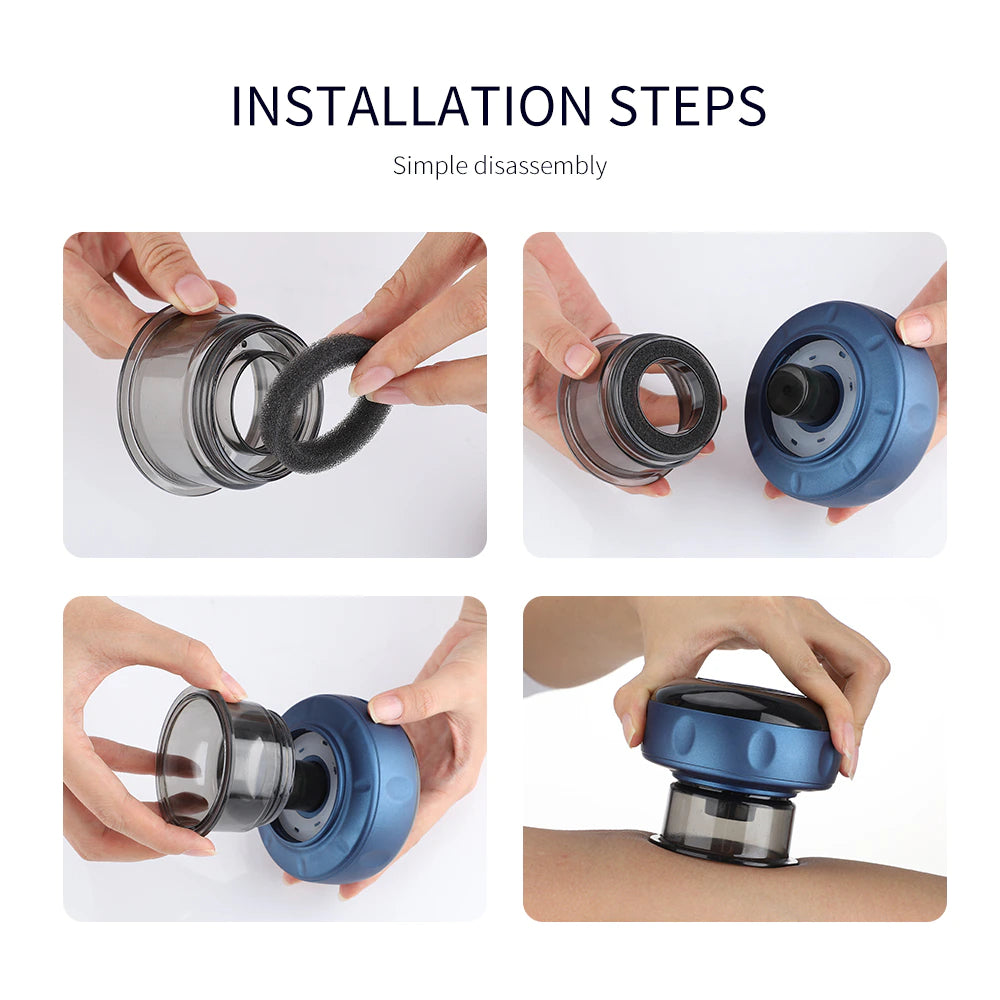 INSTALLATION STEPS

Simple disassembly