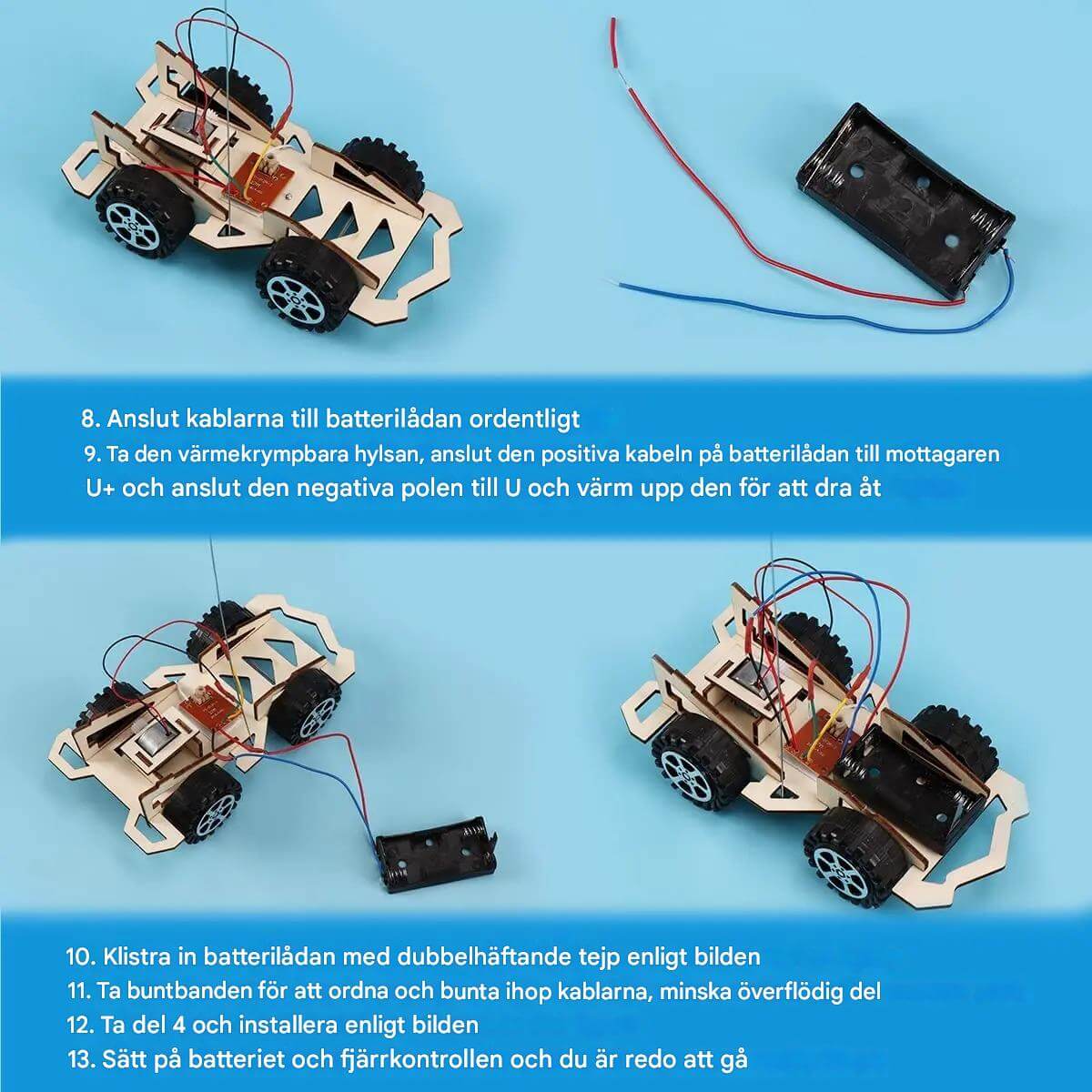 8. Anslut kablarna till batterilådan ordentligt

9. Ta den värmekrympbara hylsan, anslut den positiva kabeln på batterilådan till mottagaren U+ och anslut den negativa polen till U och värm upp den för att dra åt

10. Klistra in batterilådan med dubbelhäftande tejp enligt bilden

11. Ta buntbanden för att ordna och bunta ihop kablarna, minska överflödig del

12. Ta del 4 och installera enligt bilden

13. Sätt på batteriet och fjärrkontrollen och du är redo att gå