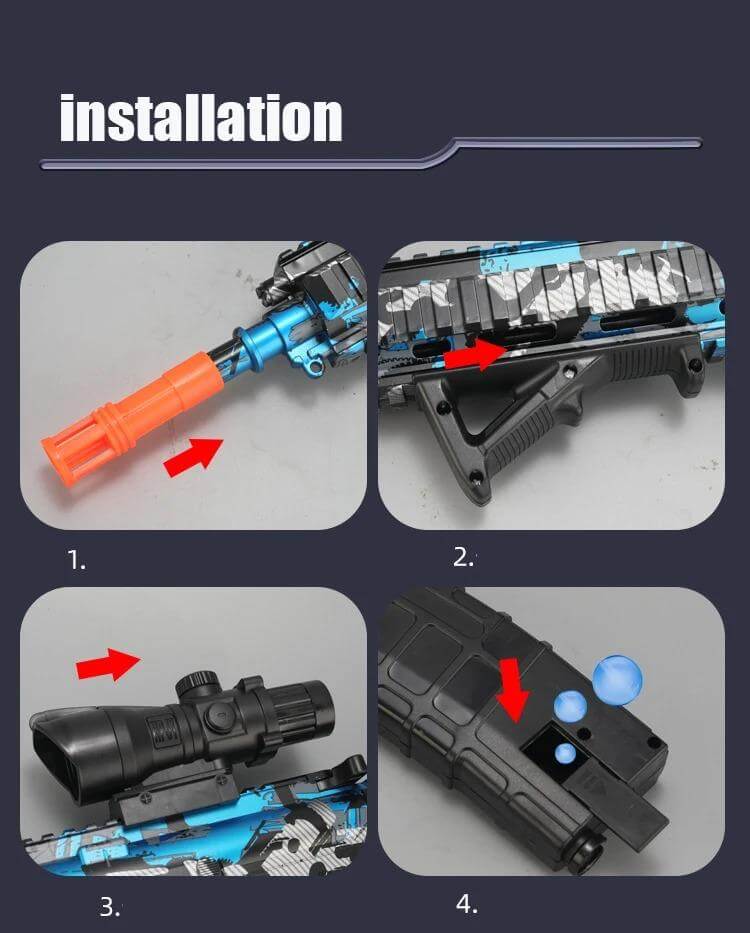 installation

1.

2.

3.

4.