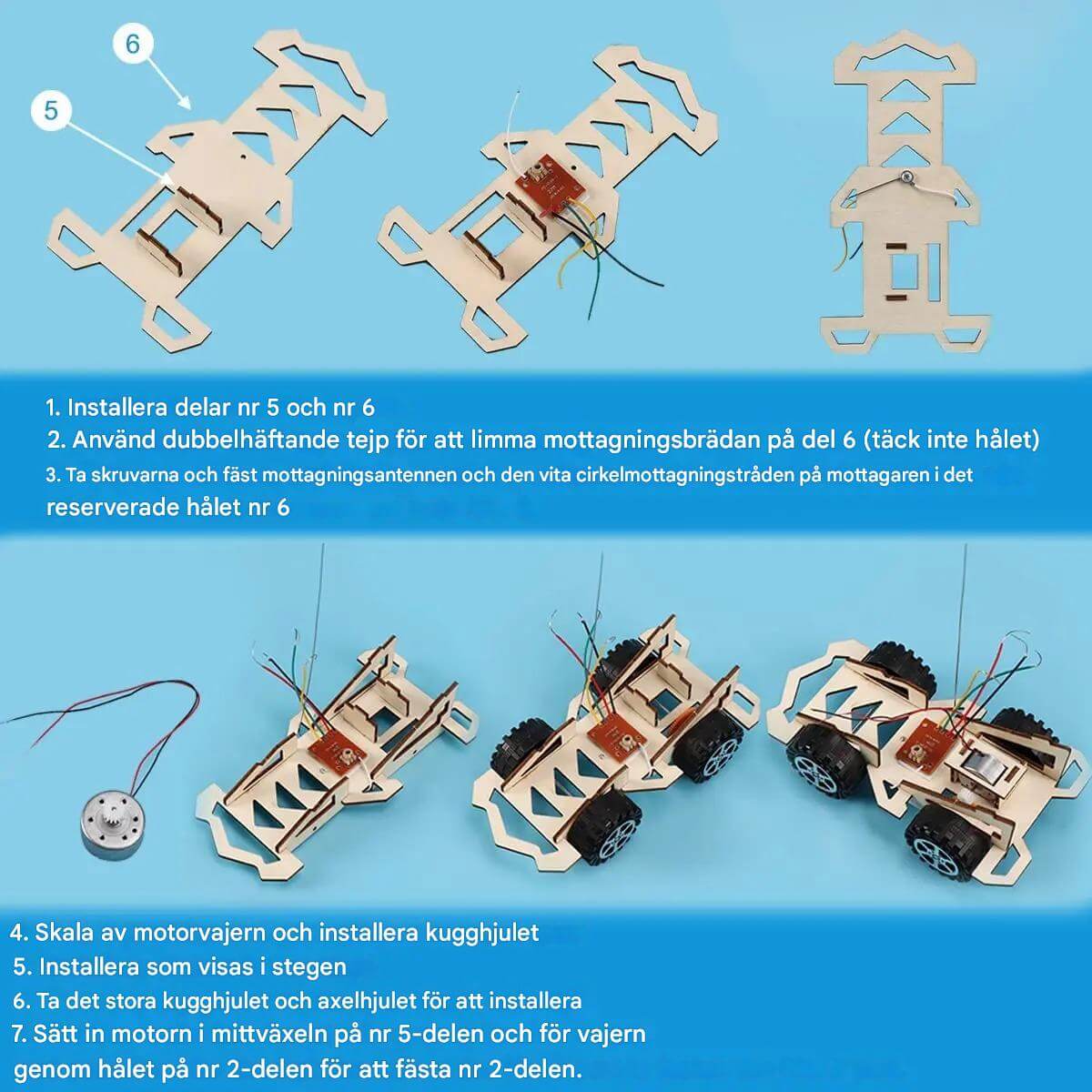 6

5

1. Installera delar nr 5 och nr 6
2. Använd dubbelhäftande tejp för att limma mottagningsbrädan på del 6 (täck inte hålet)
3. Ta skruvarna och fäst mottagningsantennen och den vita cirkelmottagningstråden på mottagaren i det reserverade hålet nr 6

4. Skala av motorvajern och installera kugghjulet
5. Installera som visas i stegen
6. Ta det stora kugghjulet och axelhjulet för att installera
7. Sätt in motorn i mittväxeln på nr 5-delen och för vajern genom hålet på nr 2-delen för att fästa nr 2-delen.