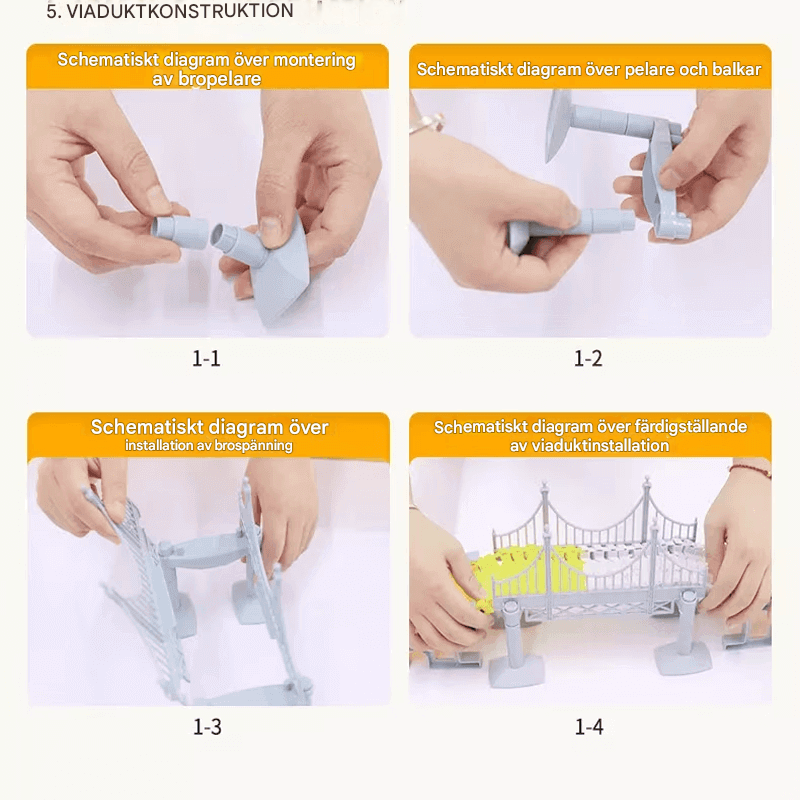 5. VIADUKTKONSTRUKTION

Schematiskt diagram över montering av bropelare

1-1

Schematiskt diagram över pelare och balkar

1-2

Schematiskt diagram över installation av brospänning

1-3

Schematiskt diagram över färdigställande av viaduktinstallation

1-4