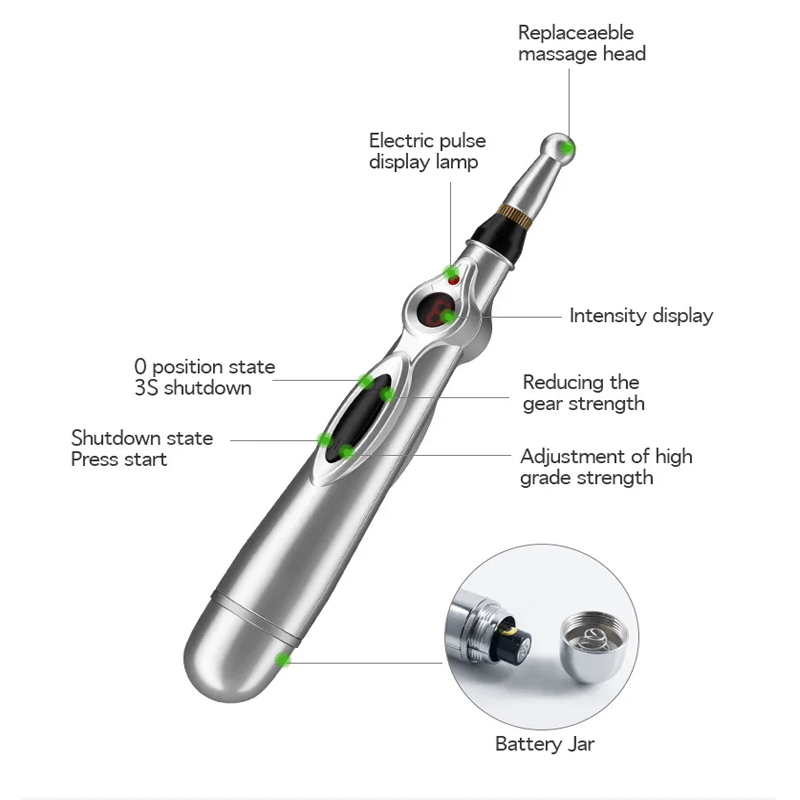 Replaceaeble massage head

Electric pulse display lamp

Intensity display

0 position state 3S shutdown

Reducing the gear strength

Shutdown state Press start

Adjustment of high grade strength

Battery Jar