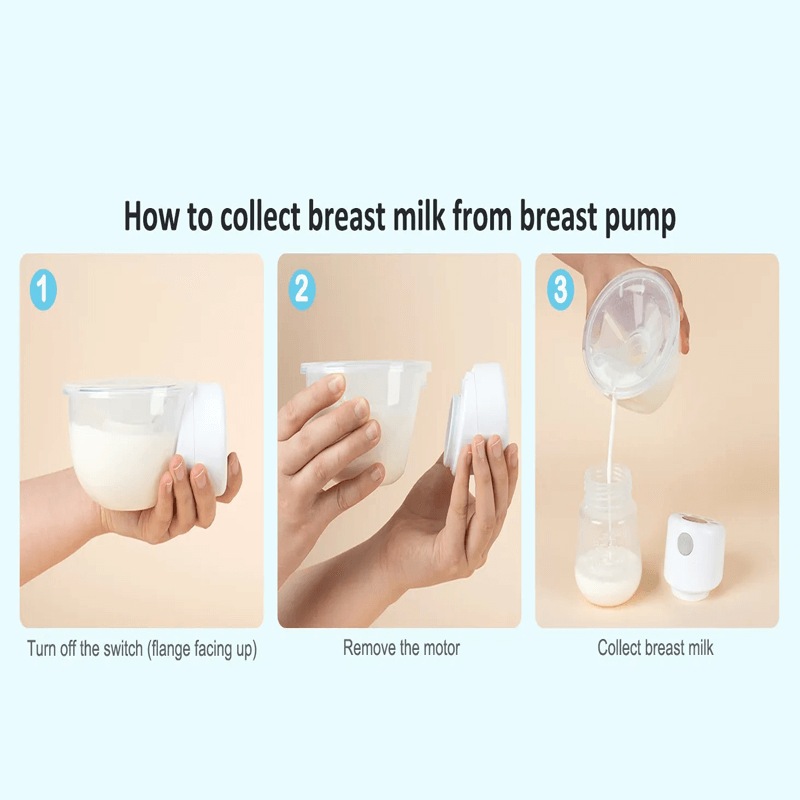 How to collect breast milk from breast pump

1

Turn off the switch (flange facing up)

2

Remove the motor

3

Collect breast milk