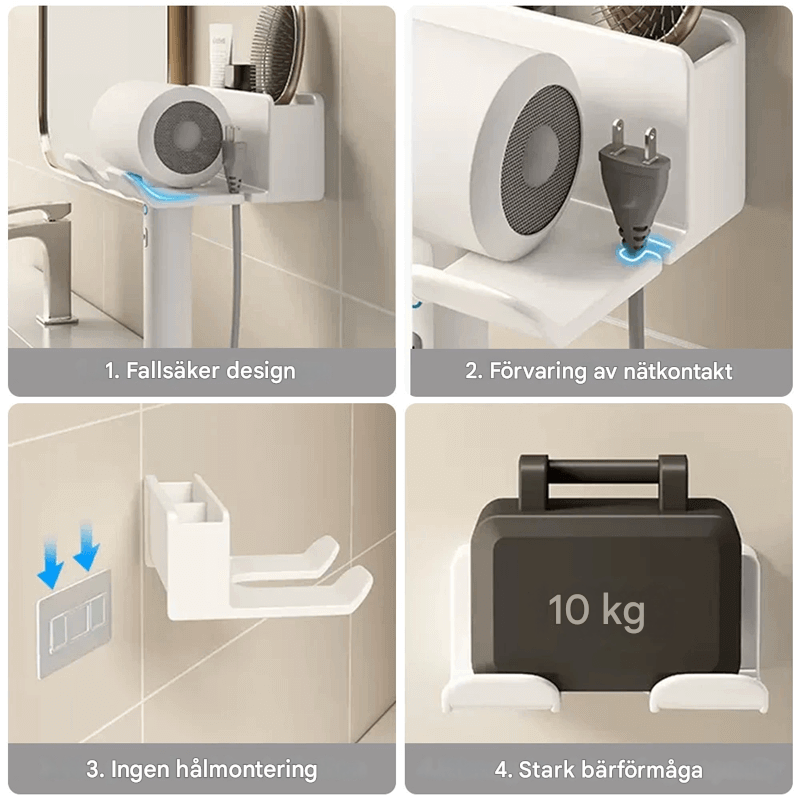 1. Fallsäker design

2. Förvaring av nätkontakt

3. Ingen hålmontering

10 kg

4. Stark bärförmåga